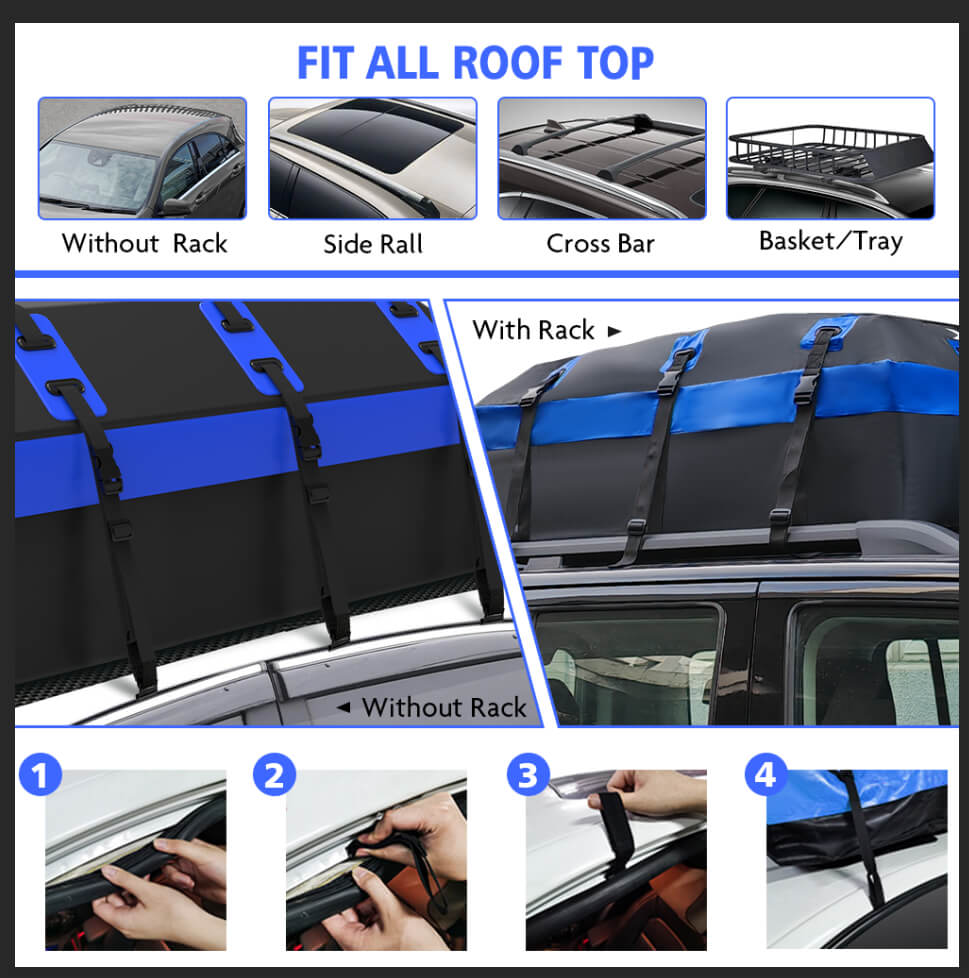 FIT ALL ROOF TOP

Without Rack

Side Rall

Cross Bar

Basket/Tray

With Rack ►

◄ Without Rack

1

2

3

4